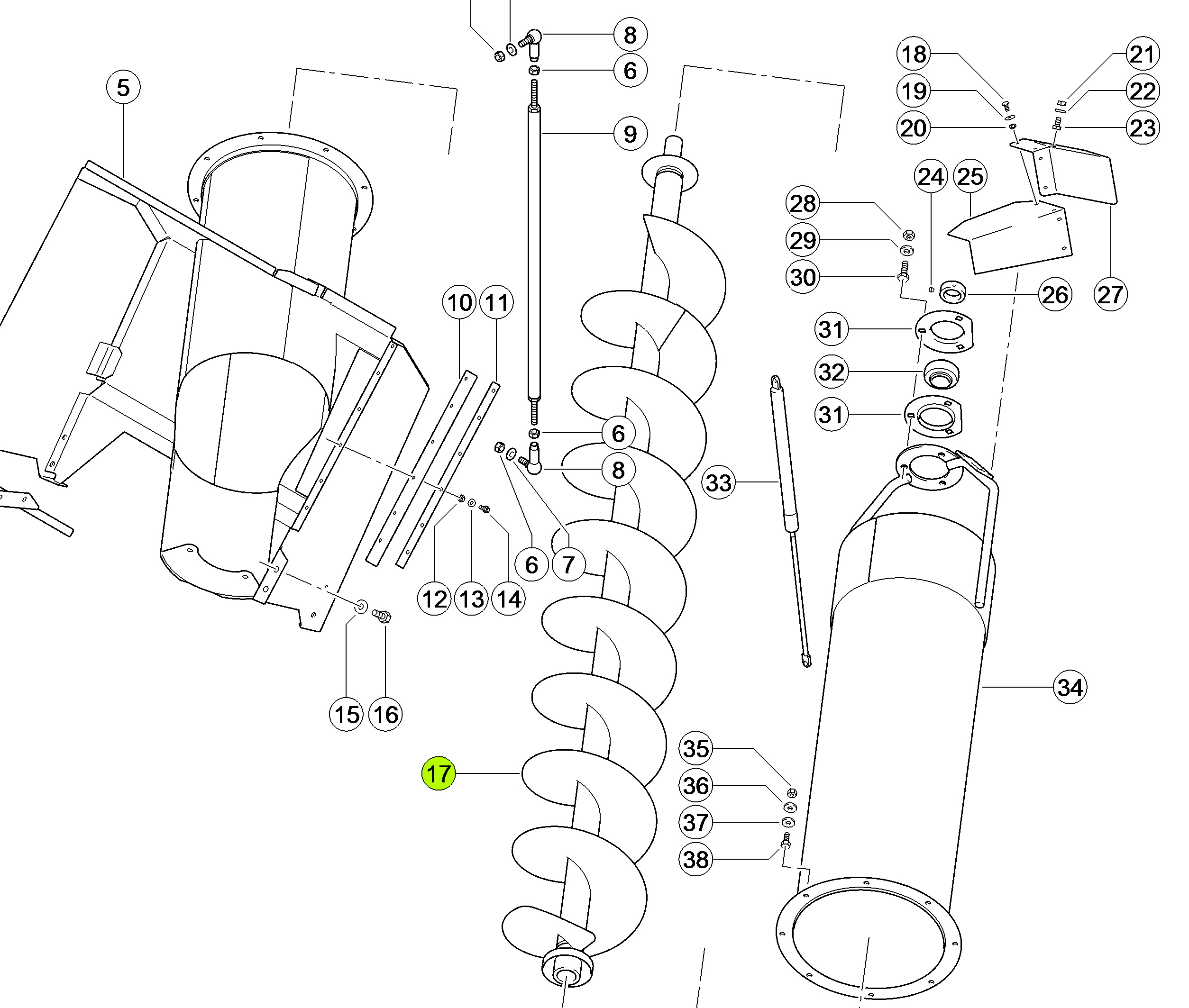 8
6
5
9
18
19
20
21
22
23
24
25
28
29
30
26
27
10
11
31
32
31
6
8
33
6
7
12
13
14
15
16
34
17
35
36
37
38